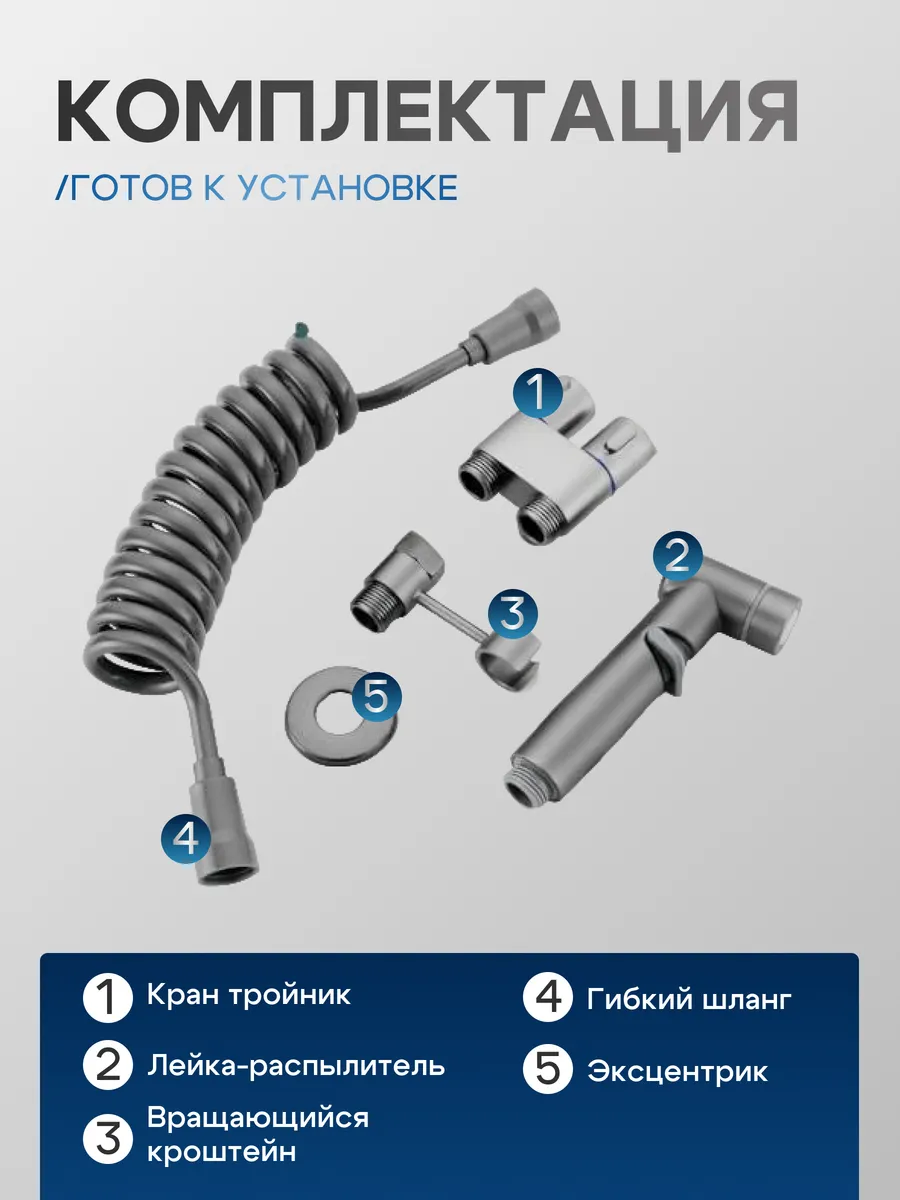 КОМПЛЕКТАЦИЯ

/ГОТОВ К УСТАНОВКЕ

1

2

3

5

4

1 Кран тройник

2 Лейка-распылитель

3 Вращающийся кроштейн

4 Гибкий шланг

5 Эксцентрик